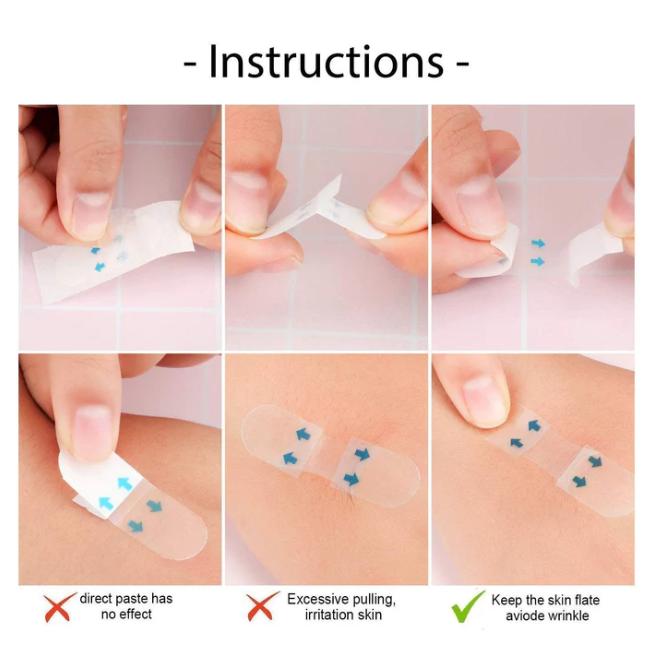 - Instructions -

direct paste has no effect

Excessive pulling, irritation skin

Keep the skin flate aviode wrinkle