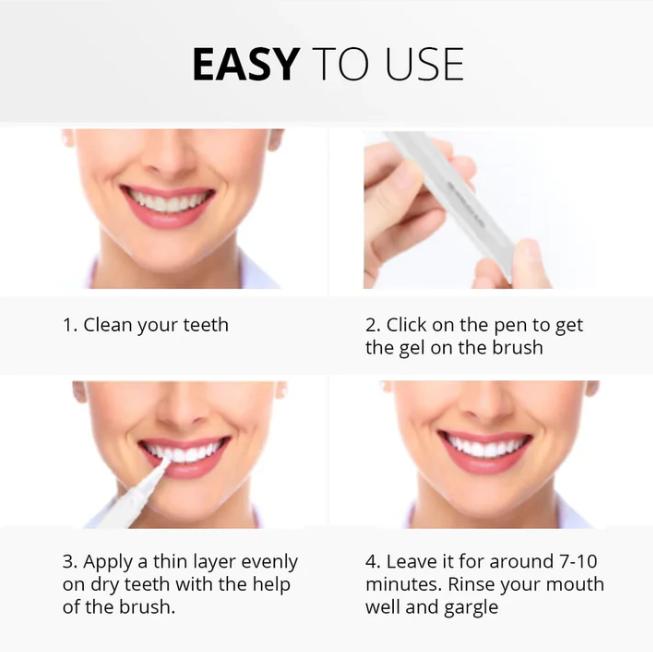 EASY TO USE

1. Clean your teeth

2. Click on the pen to get the gel on the brush

3. Apply a thin layer evenly on dry teeth with the help of the brush.

4. Leave it for around 7-10 minutes. Rinse your mouth well and gargle