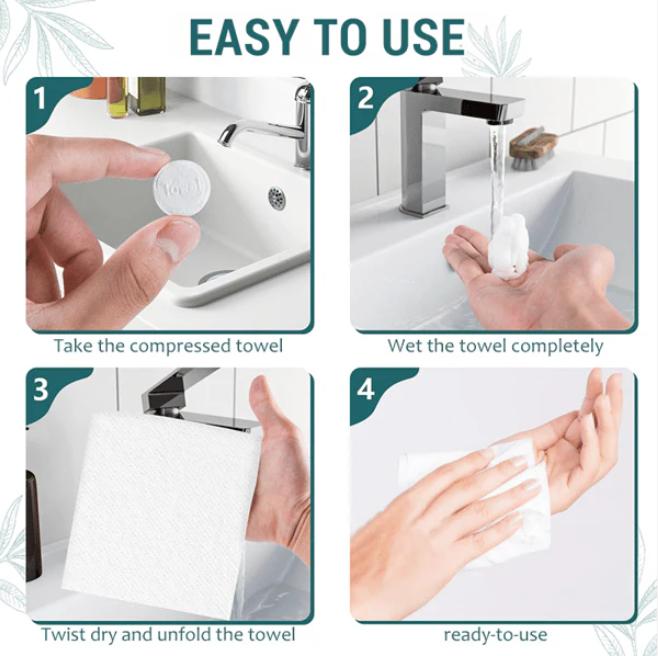 EASY TO USE

1

Towel

Take the compressed towel

2

Wet the towel completely

3

Twist dry and unfold the towel

4

ready-to-use