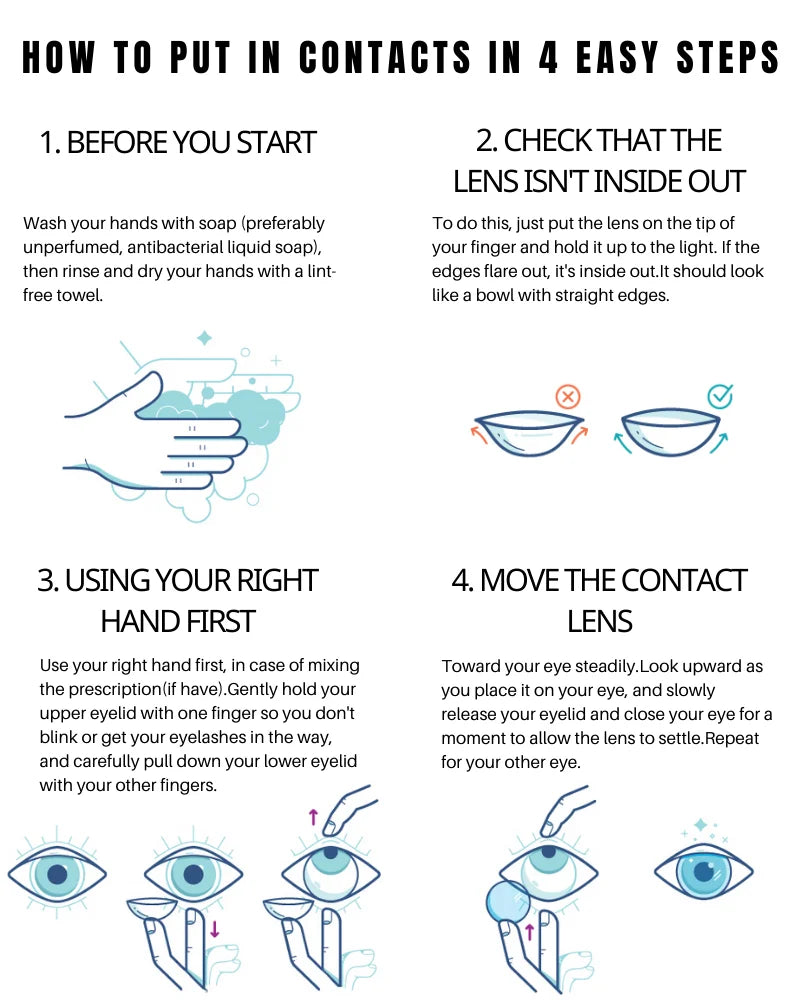 HOW TO PUT IN CONTACTS IN 4 EASY STEPS

1. BEFORE YOU START

Wash your hands with soap (preferably unperfumed, antibacterial liquid soap), then rinse and dry your hands with a lint-free towel.

2. CHECK THAT THE LENS ISN'T INSIDE OUT

To do this, just put the lens on the tip of your finger and hold it up to the light. If the edges flare out, it's inside out.It should look like a bowl with straight edges.

3. USING YOUR RIGHT HAND FIRST

Use your right hand first, in case of mixing the prescription(if have).Gently hold your upper eyelid with one finger so you don't blink or get your eyelashes in the way, and carefully pull down your lower eyelid with your other fingers.

4. MOVE THE CONTACT LENS

Toward your eye steadily.Look upward as you place it on your eye, and slowly release your eyelid and close your eye for a moment to allow the lens to settle.Repeat for your other eye.