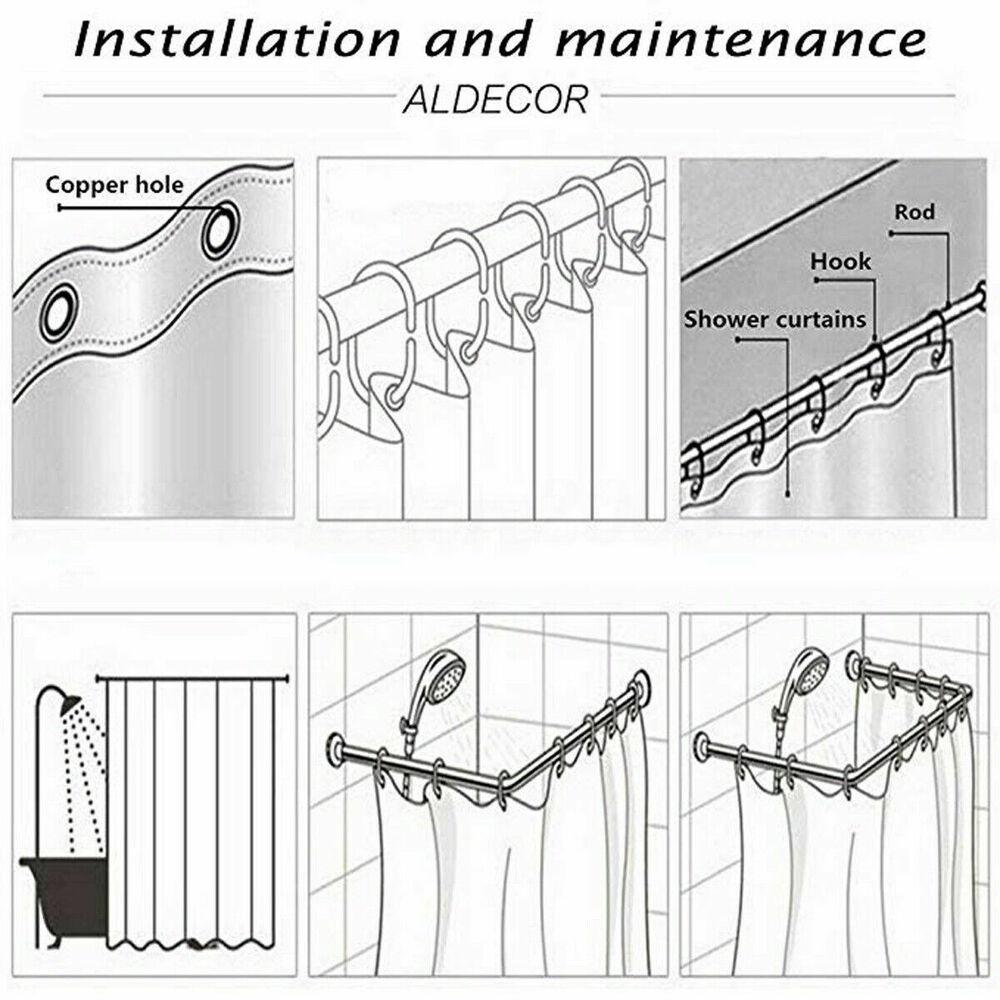 Installation and maintenance

ALDECOR

Copper hole

Rod

Hook

Shower curtains